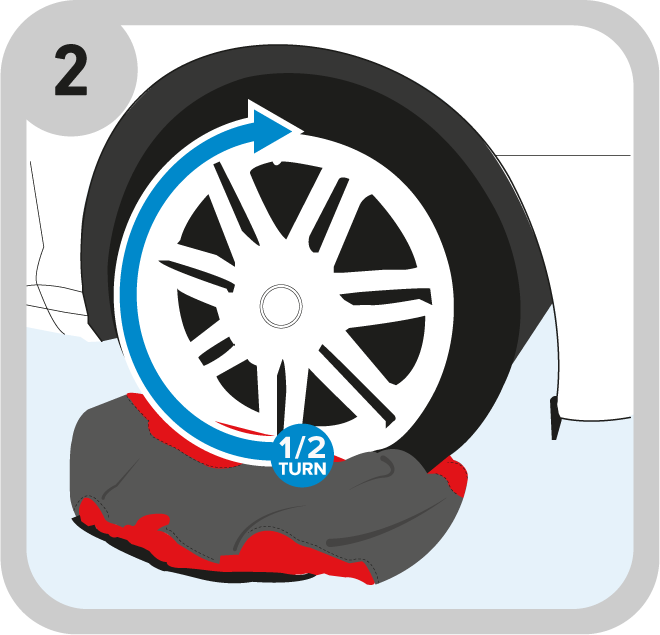 2

1/2
TURN